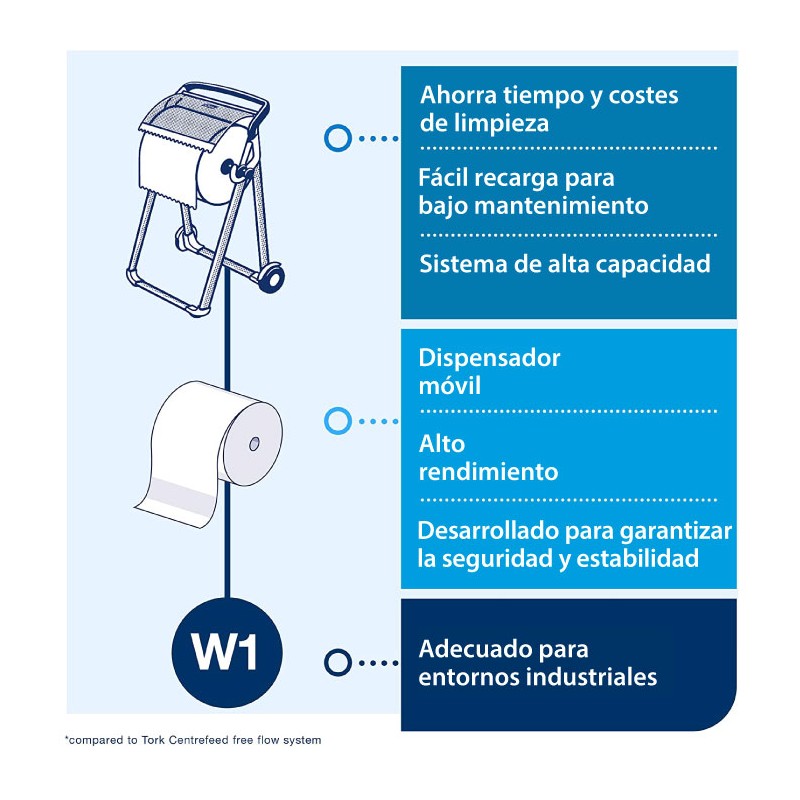 Ahorra tiempo y costes de limpieza

Fácil recarga para bajo mantenimiento

Sistema de alta capacidad

Dispensador móvil

Alto rendimiento

Desarrollado para garantizar la seguridad y estabilidad

W1

Adecuado para entornos industriales

*compared to Tork Centrefeed free flow system