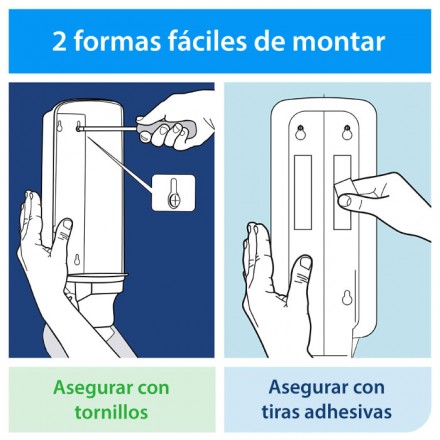 2 formas fáciles de montar

Asegurar con tornillos

Asegurar con tiras adhesivas