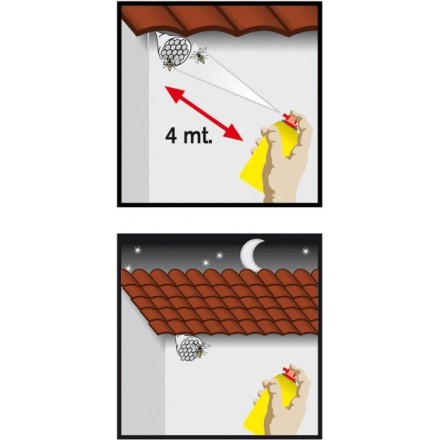 4 mt.